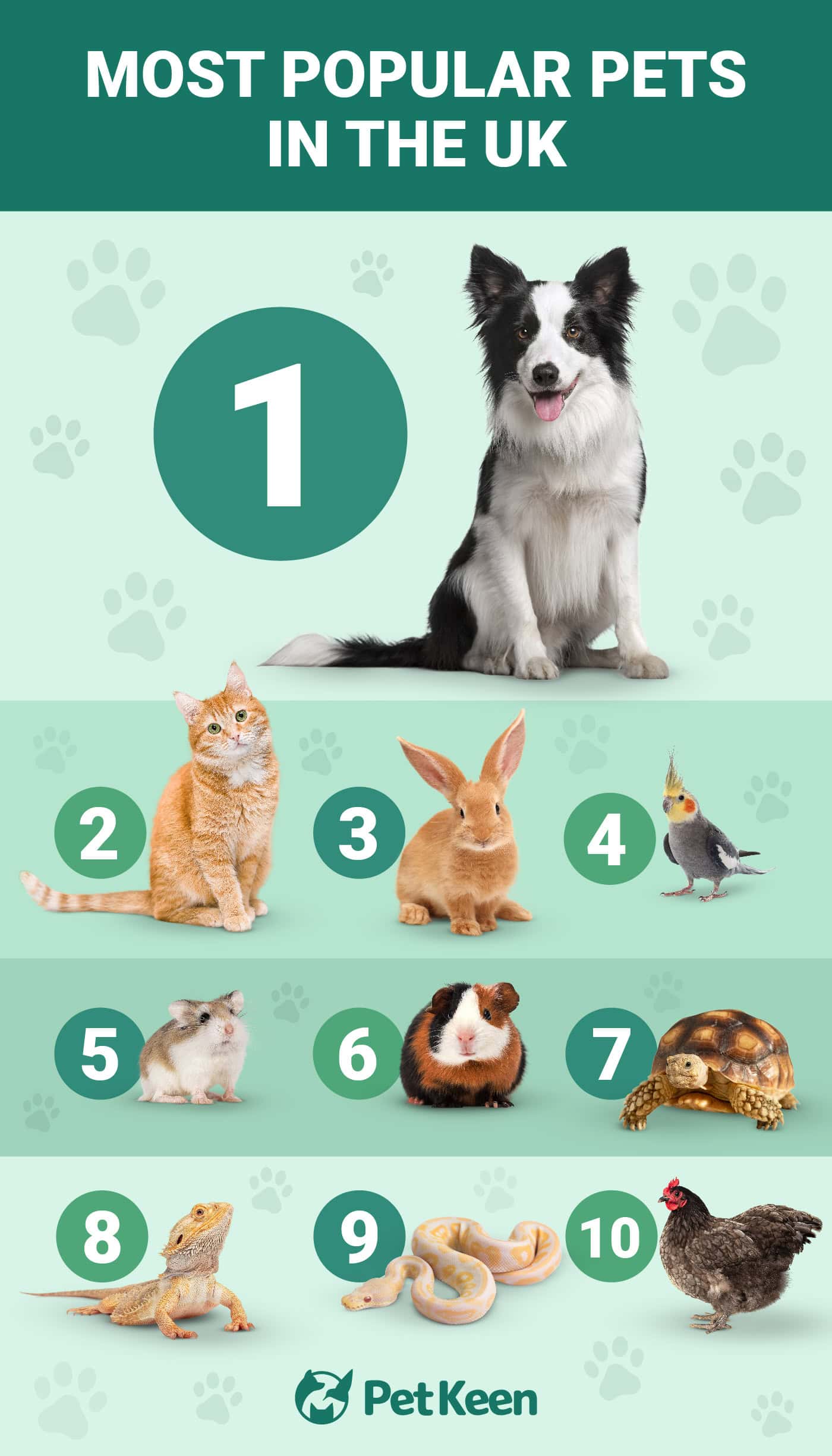 MOST POPULAR PETS IN THE UK

1

2

3

4

5

6

7

8

9

10

PetKeen